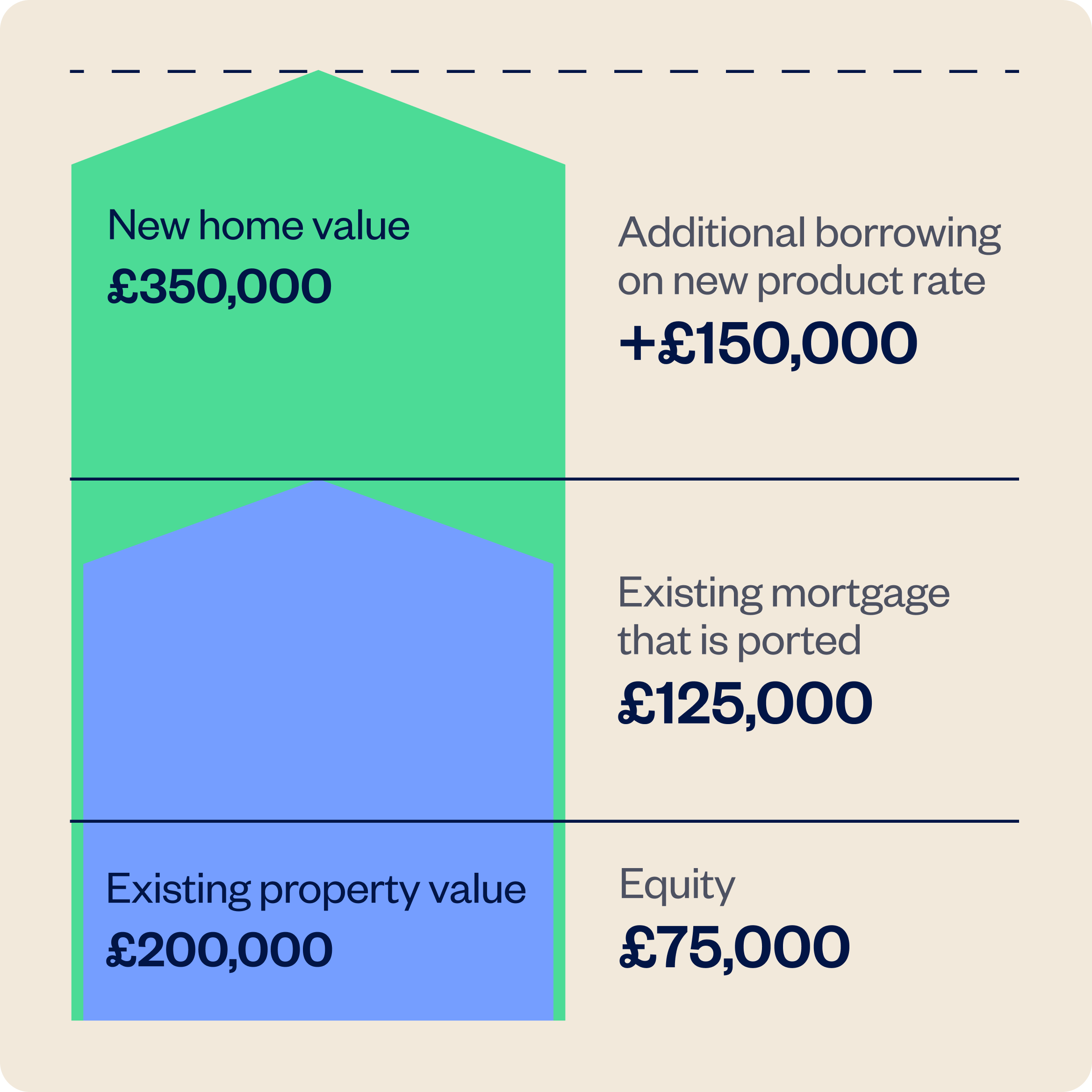 New home value
£350,000

Additional borrowing on new product rate
+£150,000

Existing mortgage that is ported
£125,000

Existing property value
£200,000

Equity
£75,000