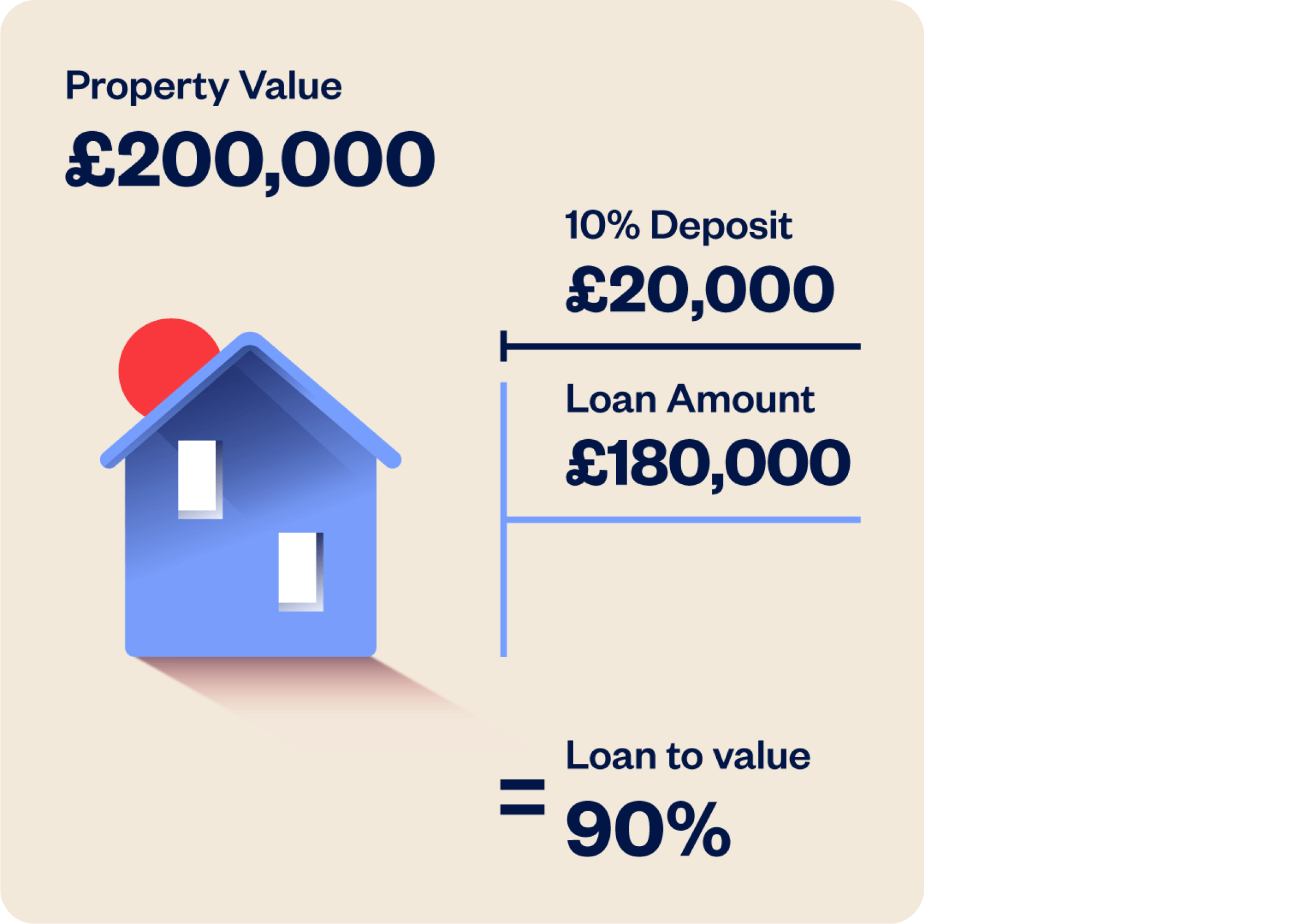 Property Value
£200,000

10% Deposit
£20,000

Loan Amount
£180,000

= Loan to value
90%